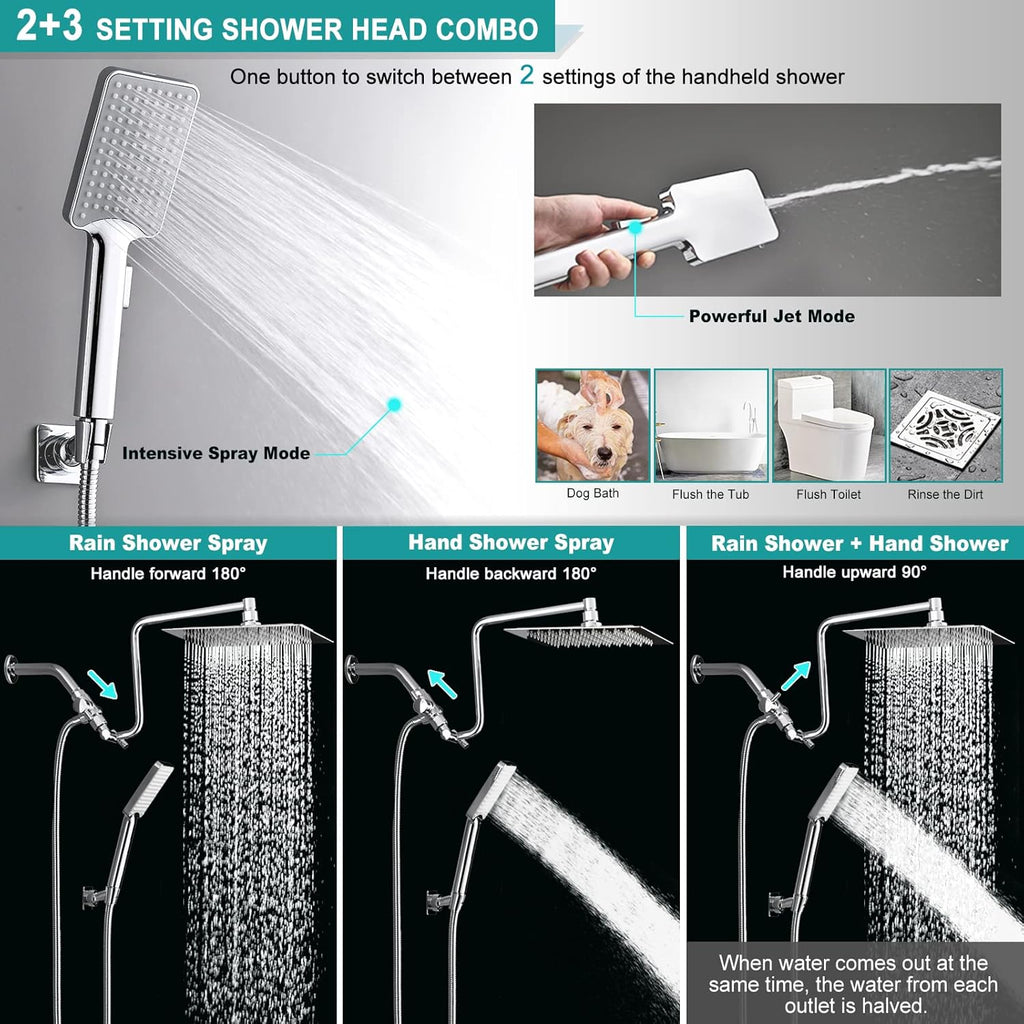 2+3 SETTING SHOWER HEAD COMBO

One button to switch between 2 settings of the handheld shower

Powerful Jet Mode

Intensive Spray Mode

Dog Bath

Flush the Tub

Flush Toilet

Rinse the Dirt

Rain Shower Spray

Handle forward 180°

Hand Shower Spray

Handle backward 180°

Rain Shower + Hand Shower

Handle upward 90°

When water comes out at the same time, the water from each outlet is halved.